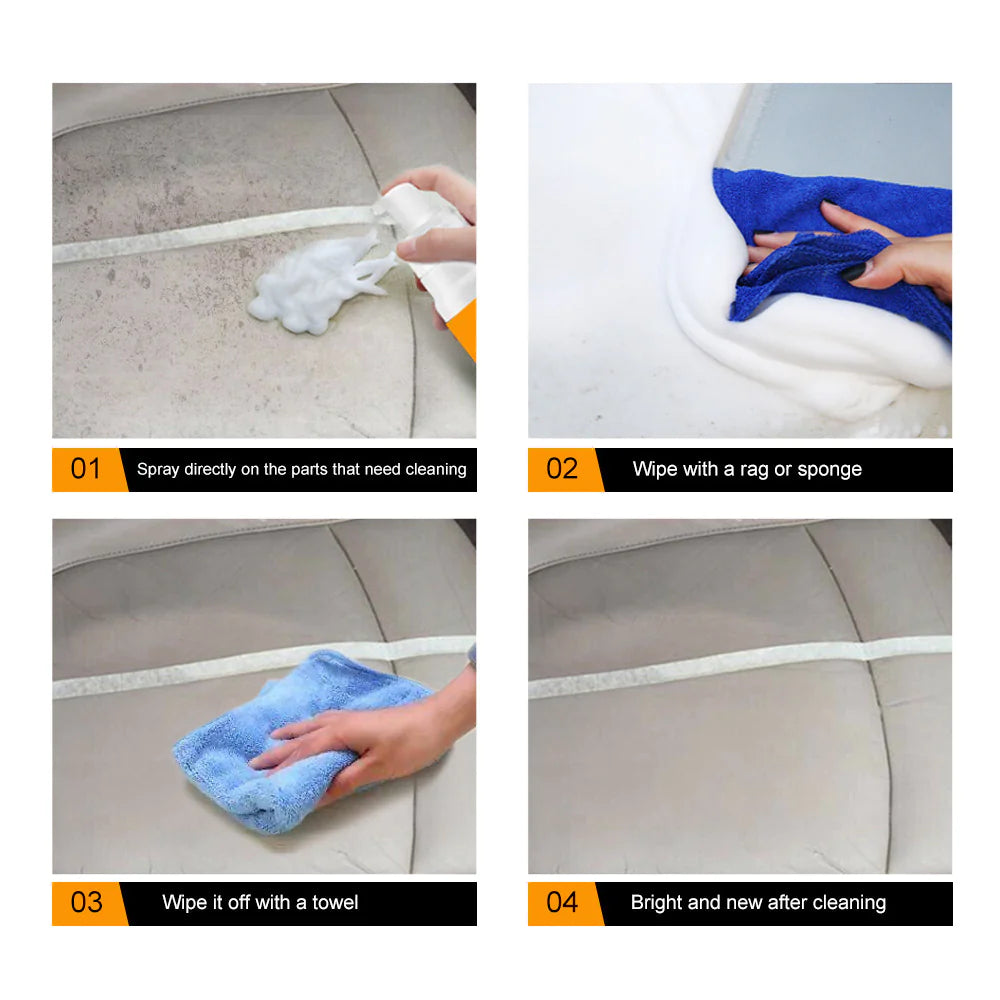 01 Spray directly on the parts that need cleaning

02 Wipe with a rag or sponge

03 Wipe it off with a towel

04 Bright and new after cleaning