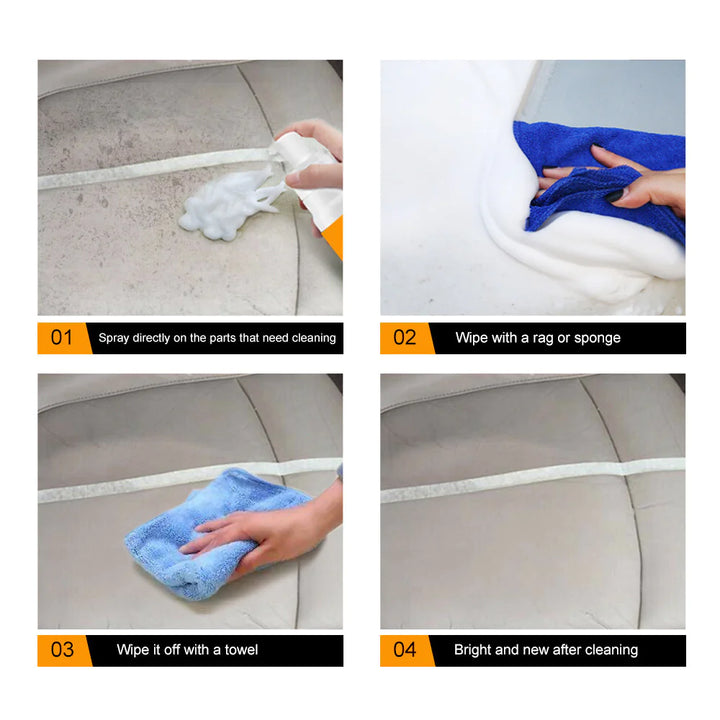 01 Spray directly on the parts that need cleaning

02 Wipe with a rag or sponge

03 Wipe it off with a towel

04 Bright and new after cleaning